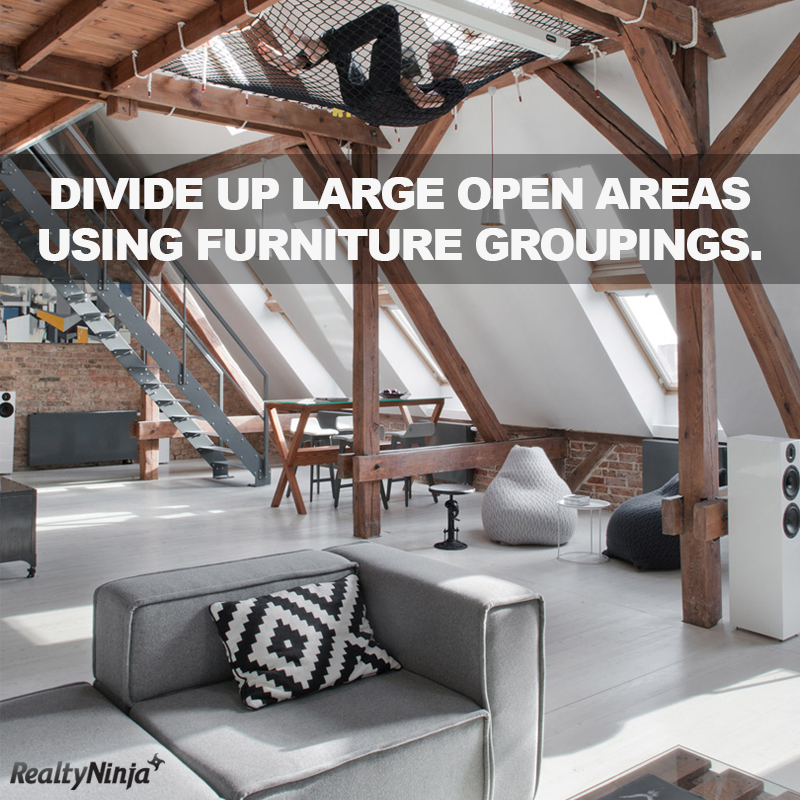 DIVIDE UP LARGE OPEN AREAS USING FURNITURE GROUPINGS.

RealtyNinja